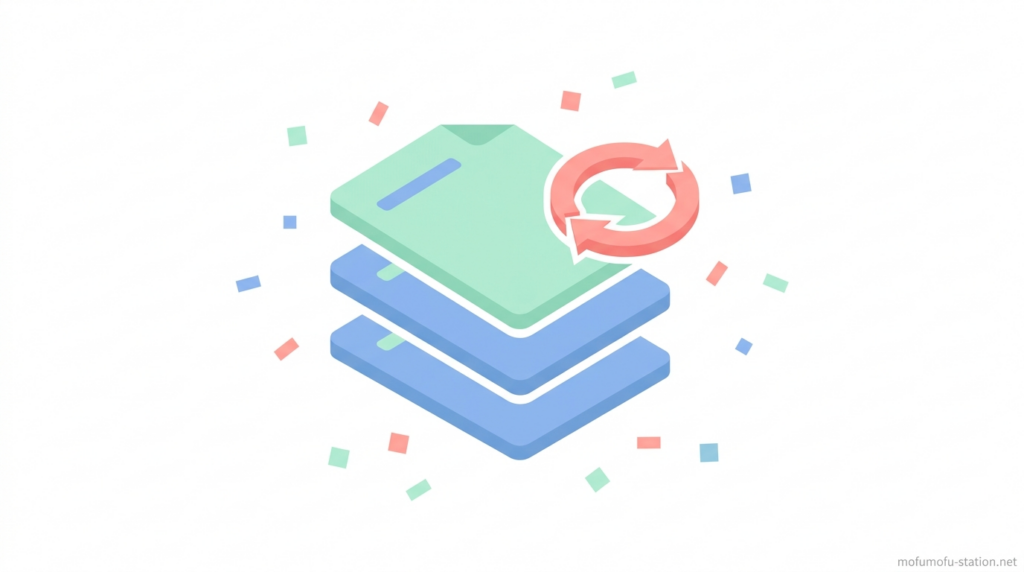 mofumofu-station.net