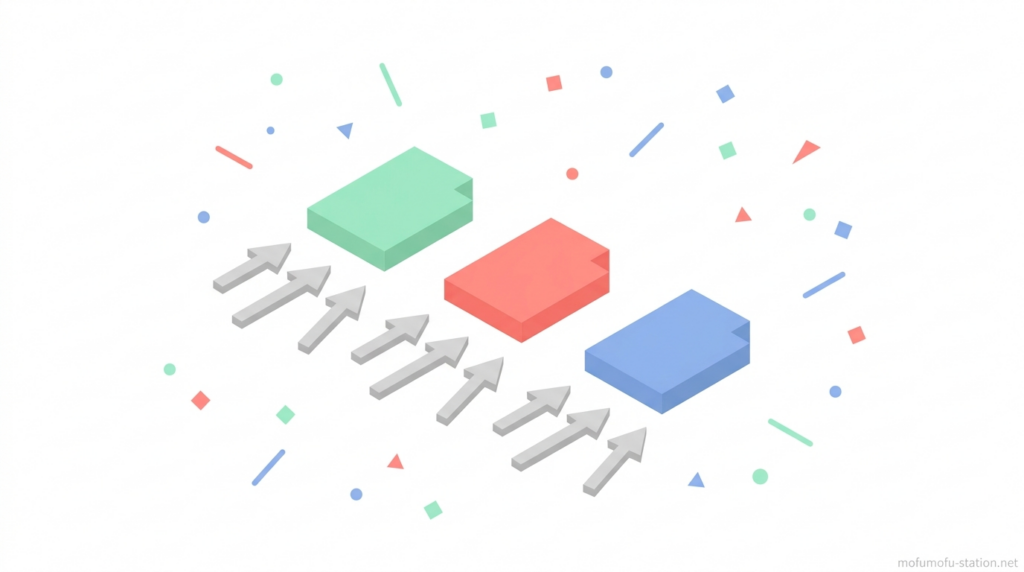 mofumofu-station.net