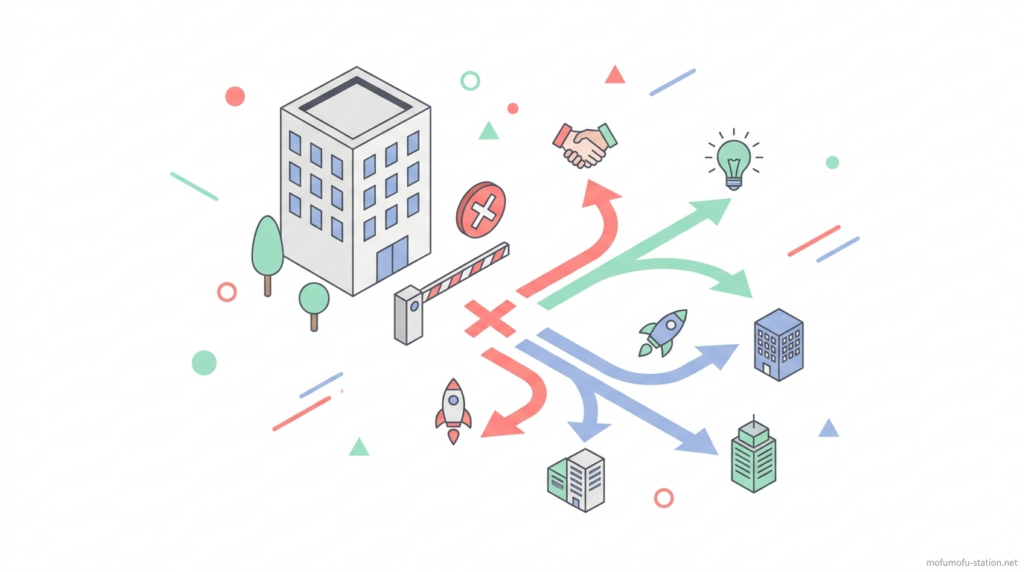 mofumofu-station.net