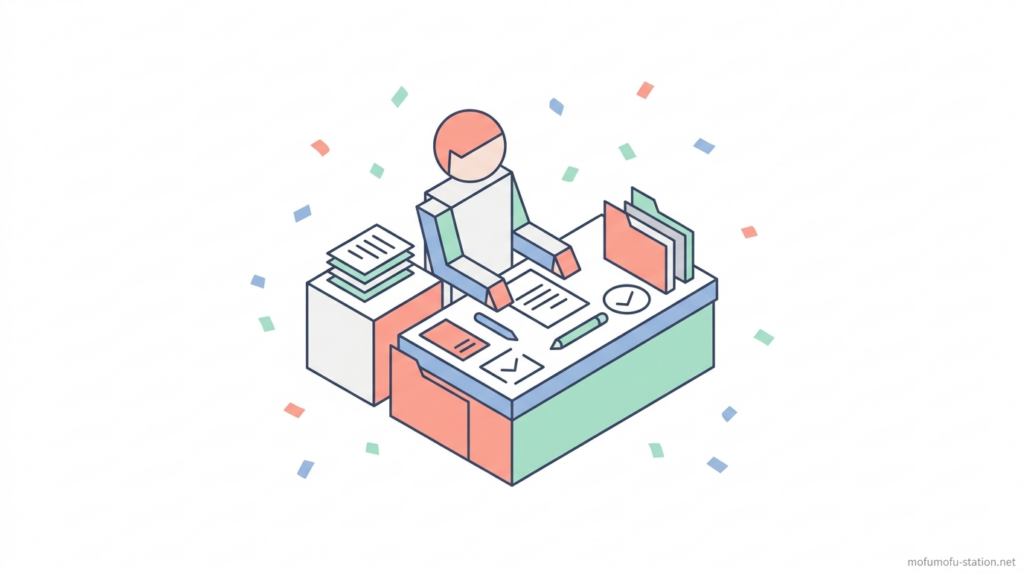 mofumofu-station.net