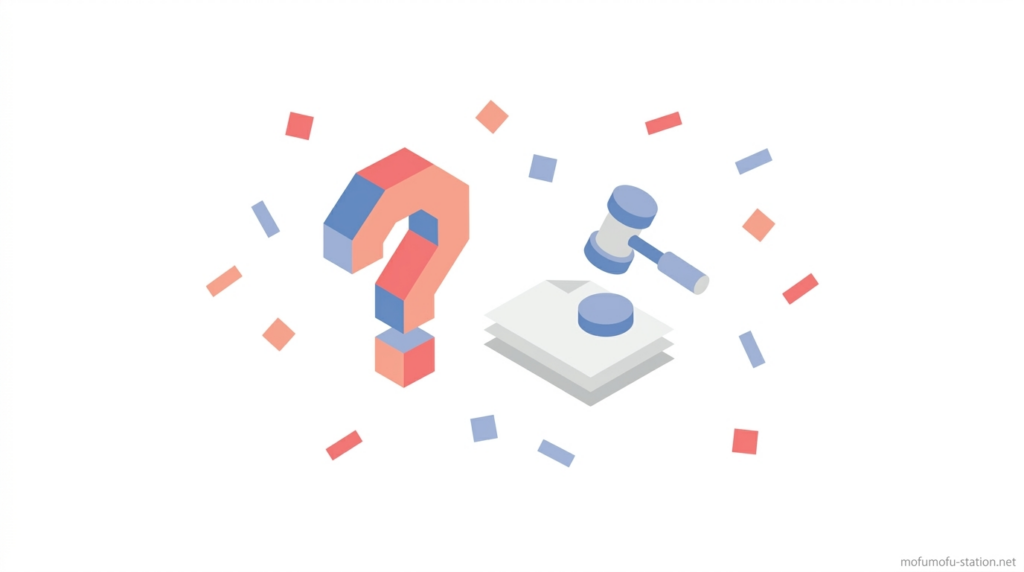 mofumofu-station.net