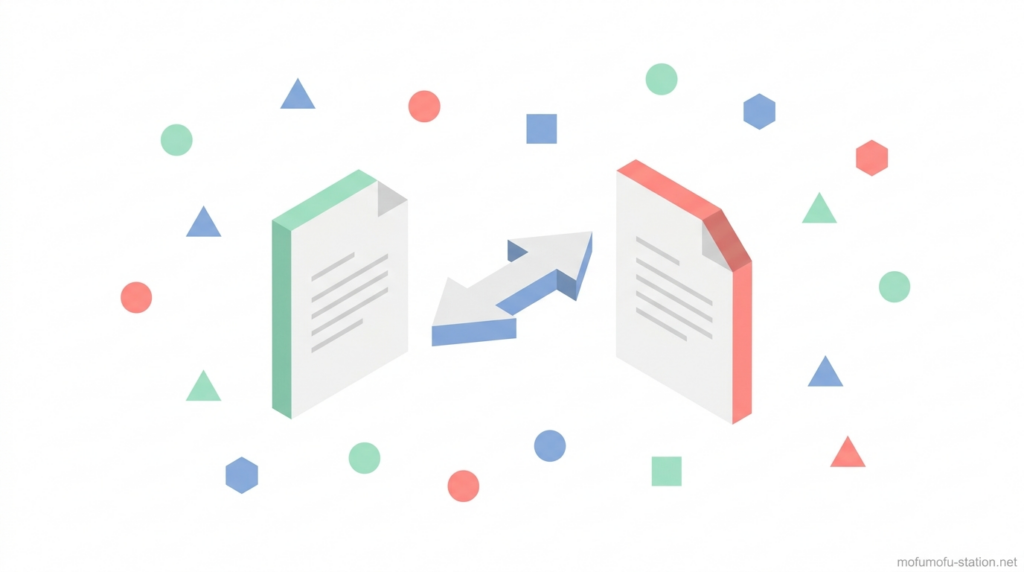 mofumofu-station.net