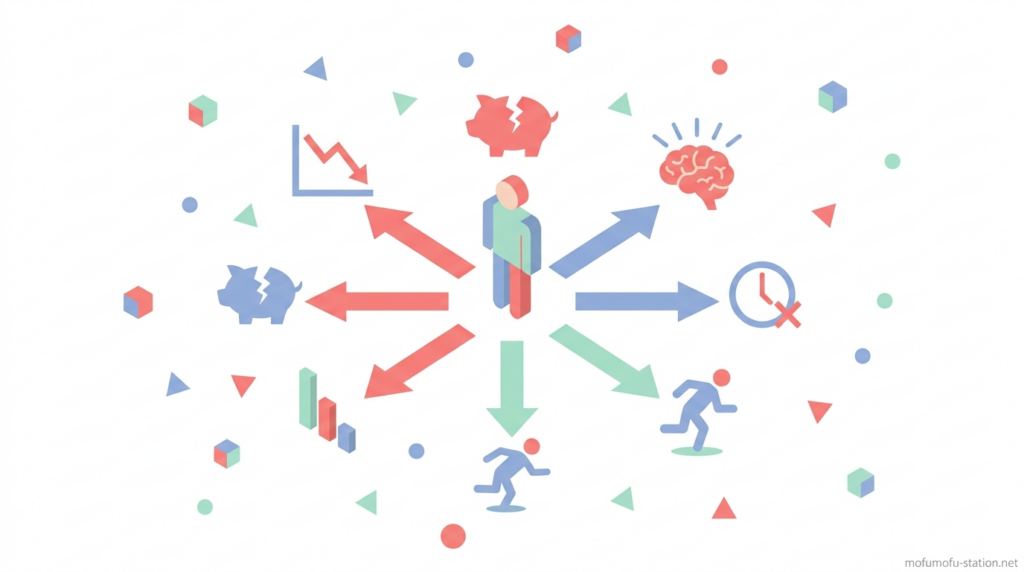 mofumofu-station.net