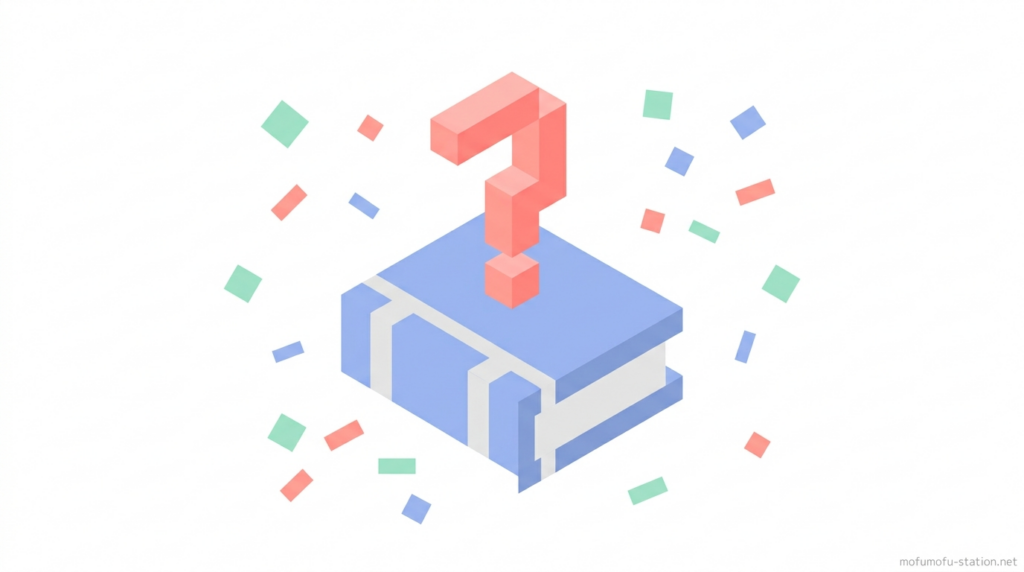 mofumofu-station.net