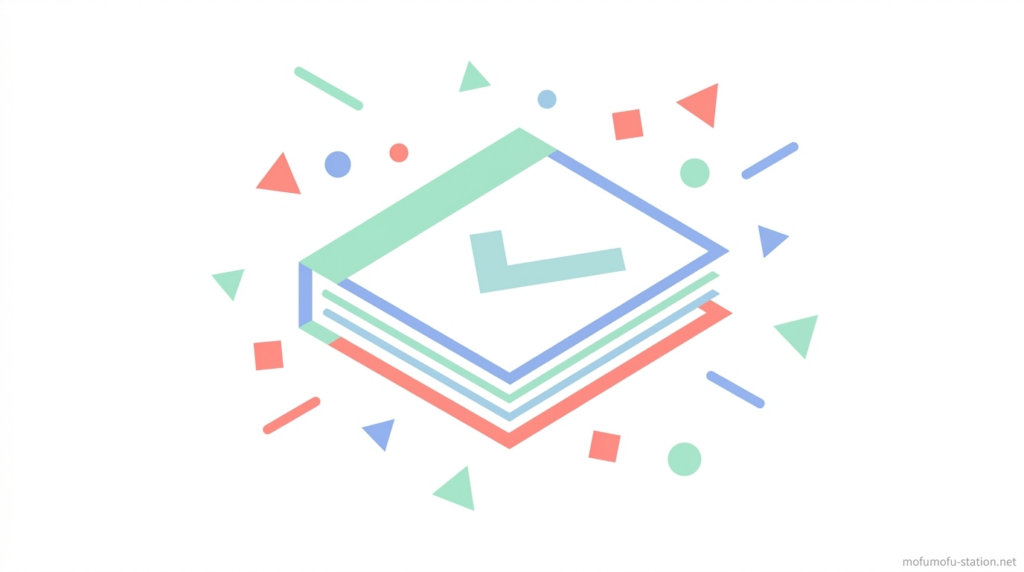 mofumofu-station.net