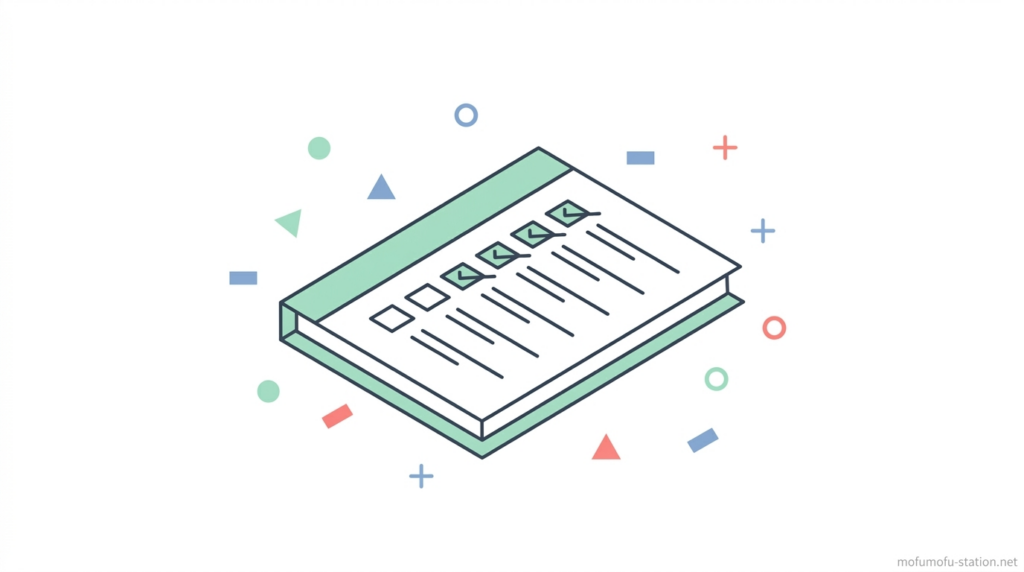 mofumofu-station.net