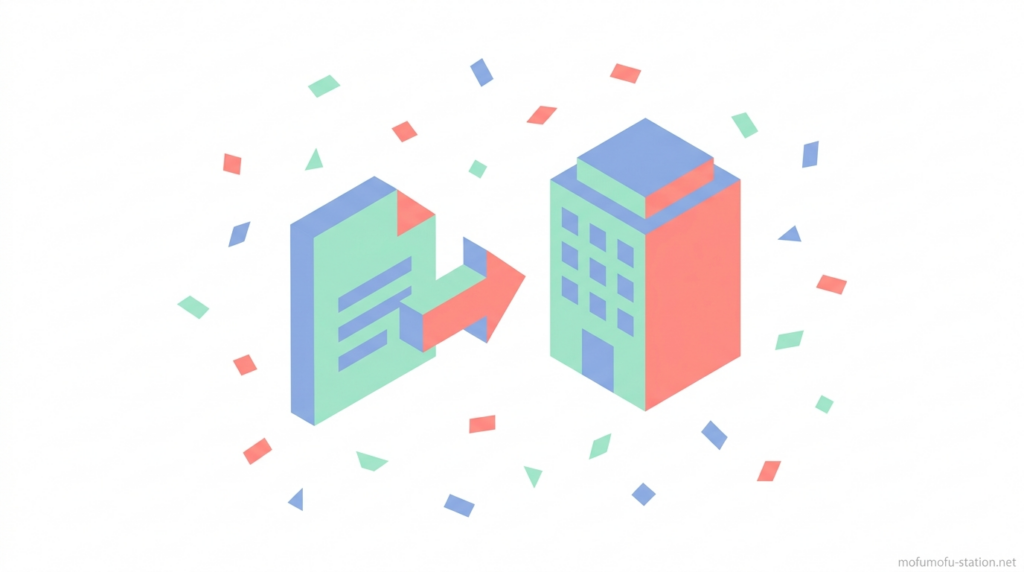 mofumofu-station.net