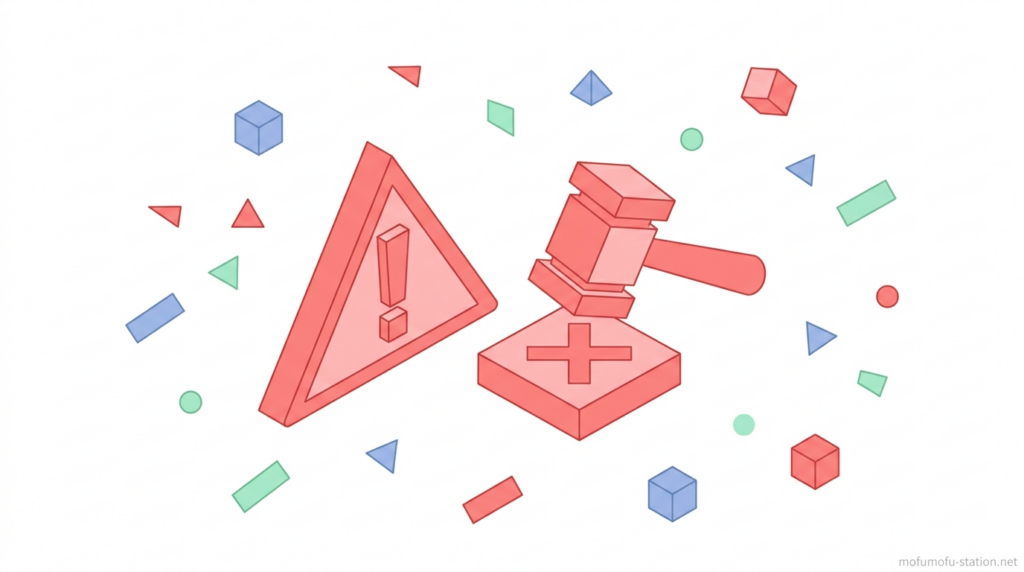 mofumofu-station.net