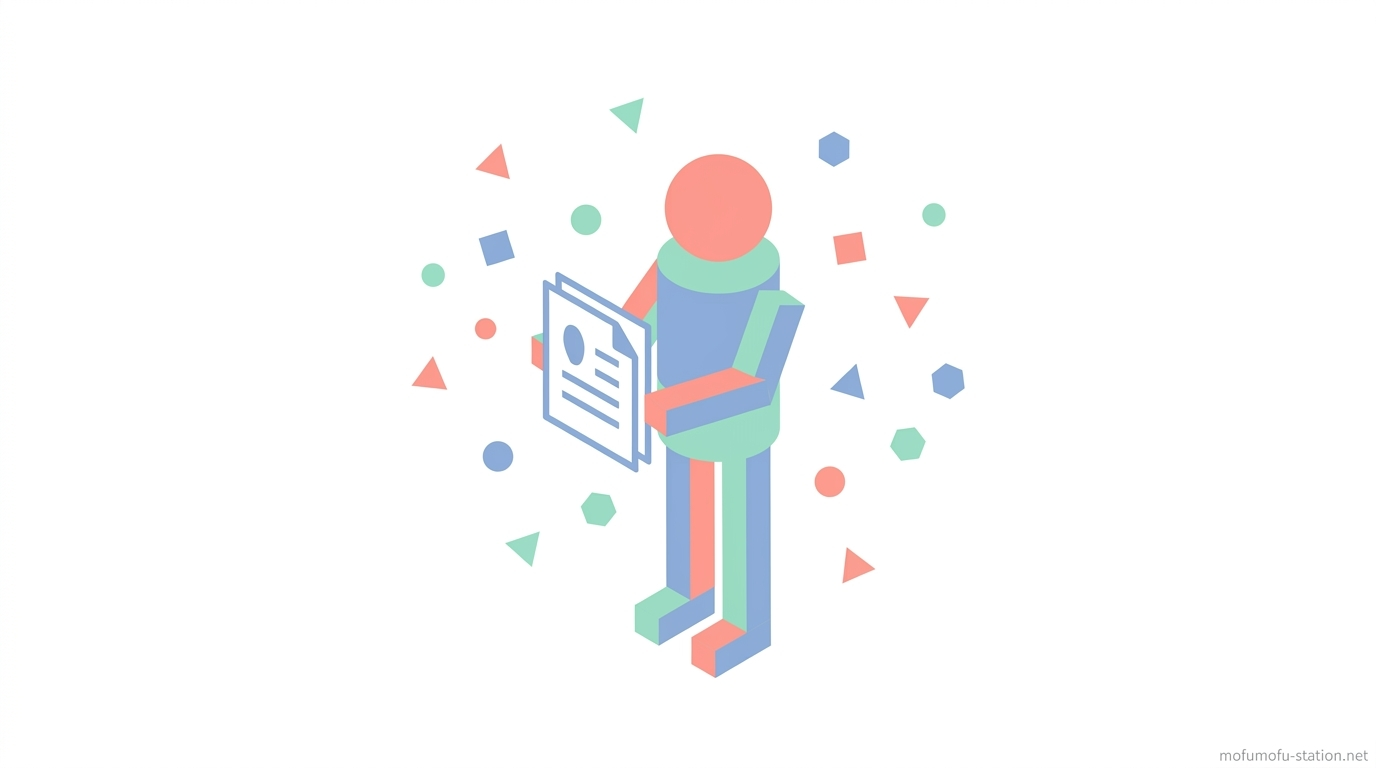 mofumofu-station.net