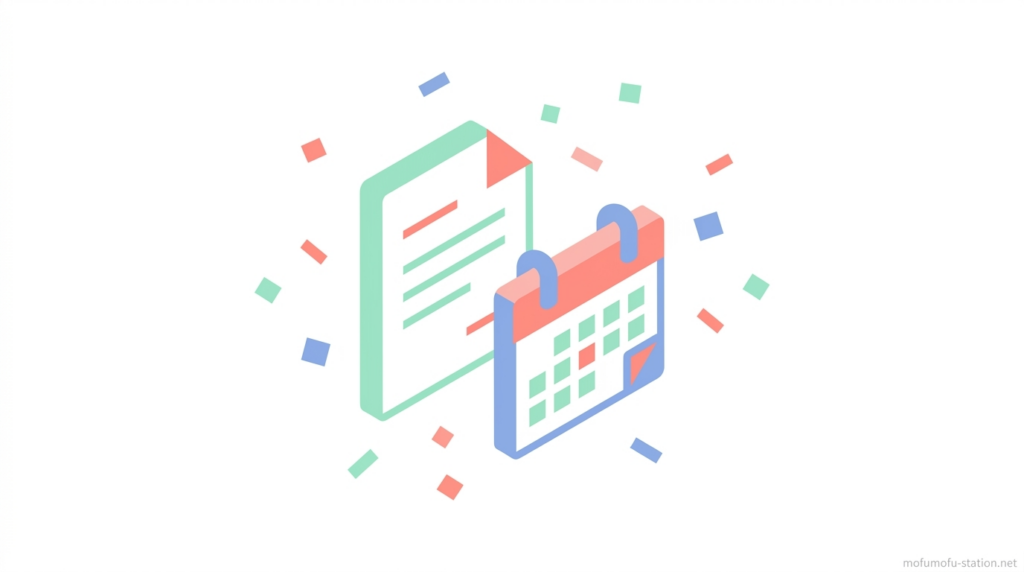 mofumofu-station.net