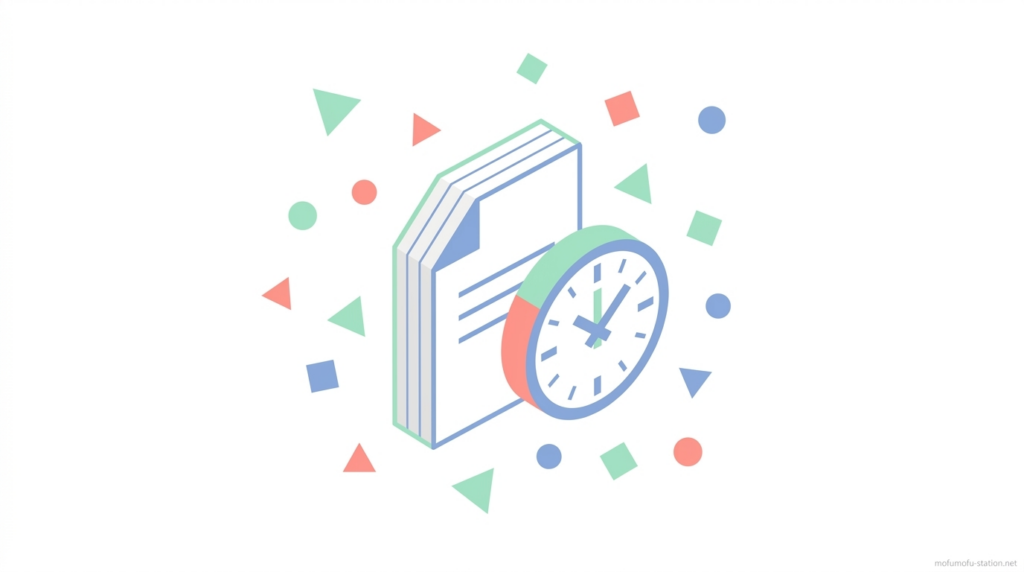 mofumofu-station.net