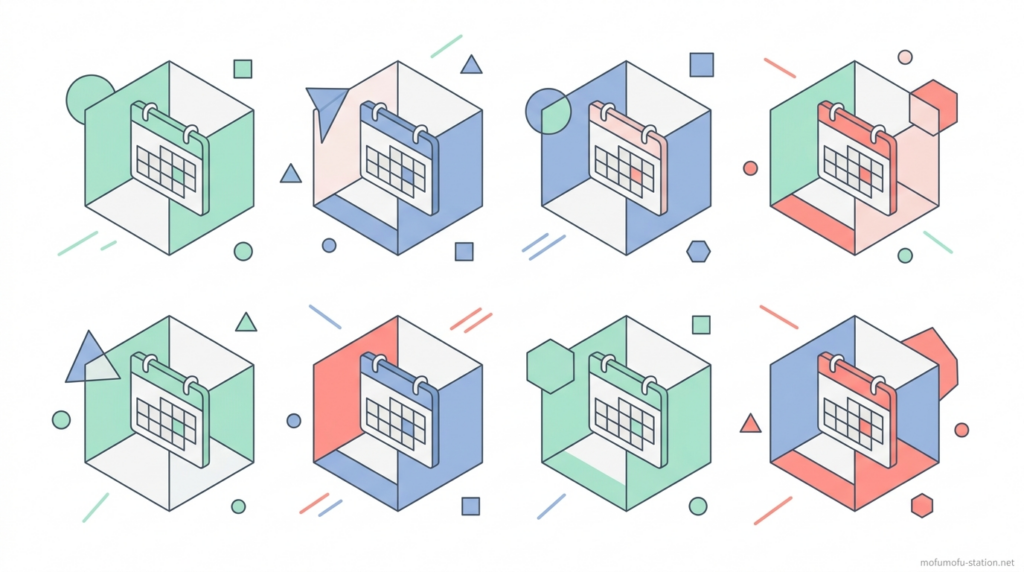 mofumofu-station.net