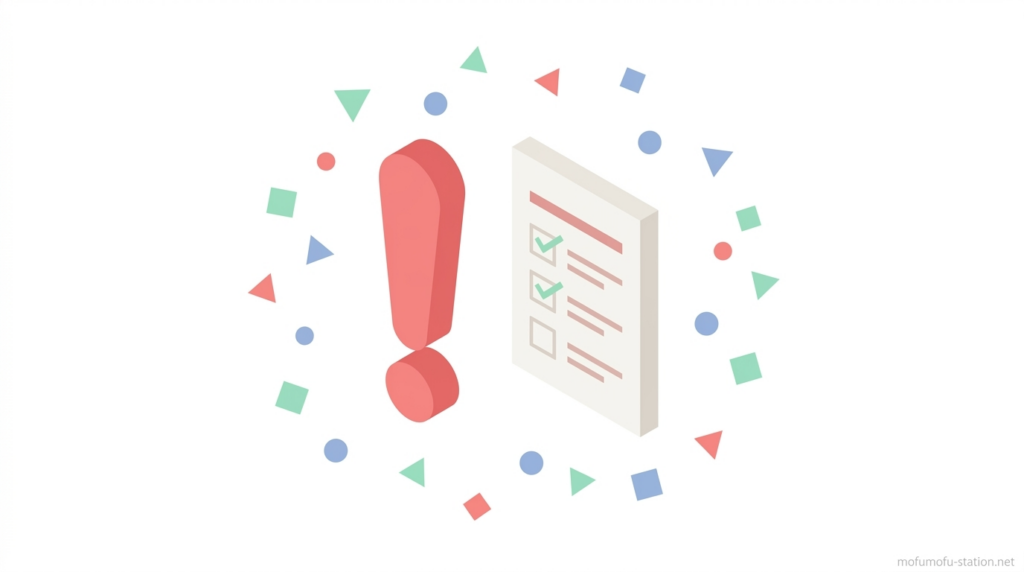 mofumofu-station.net