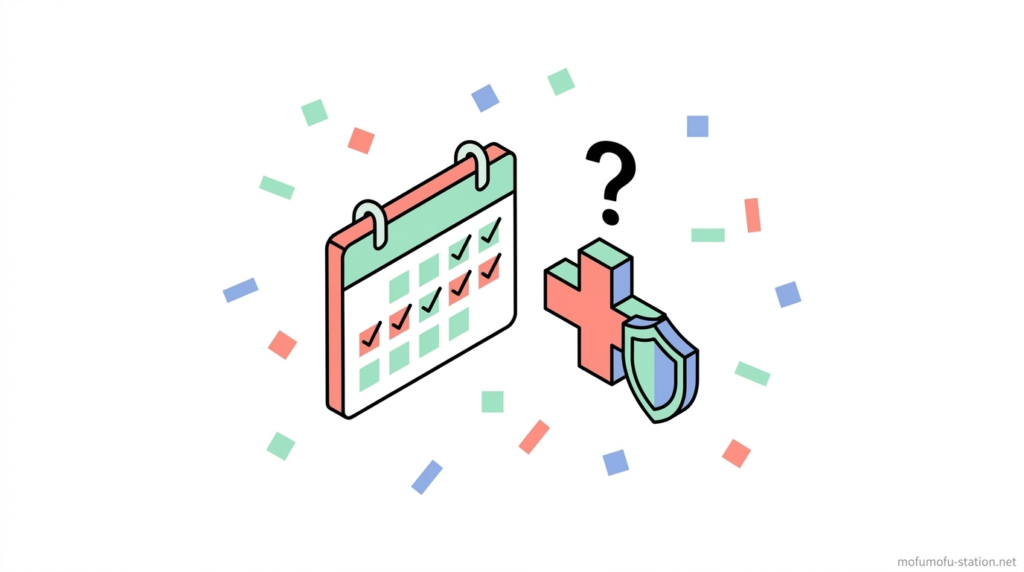 ?

mofumofu-station.net