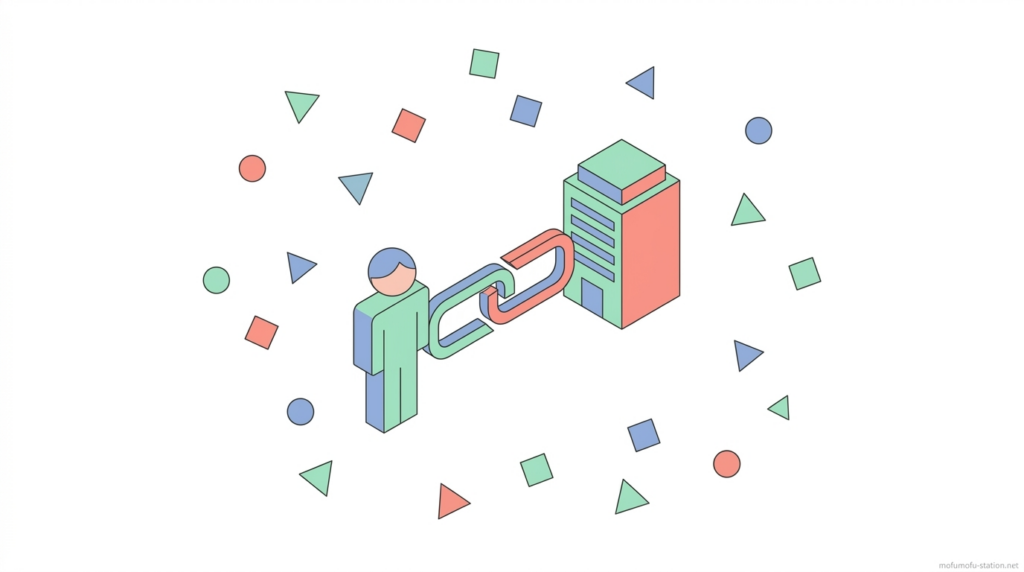 mofumofu-station.net