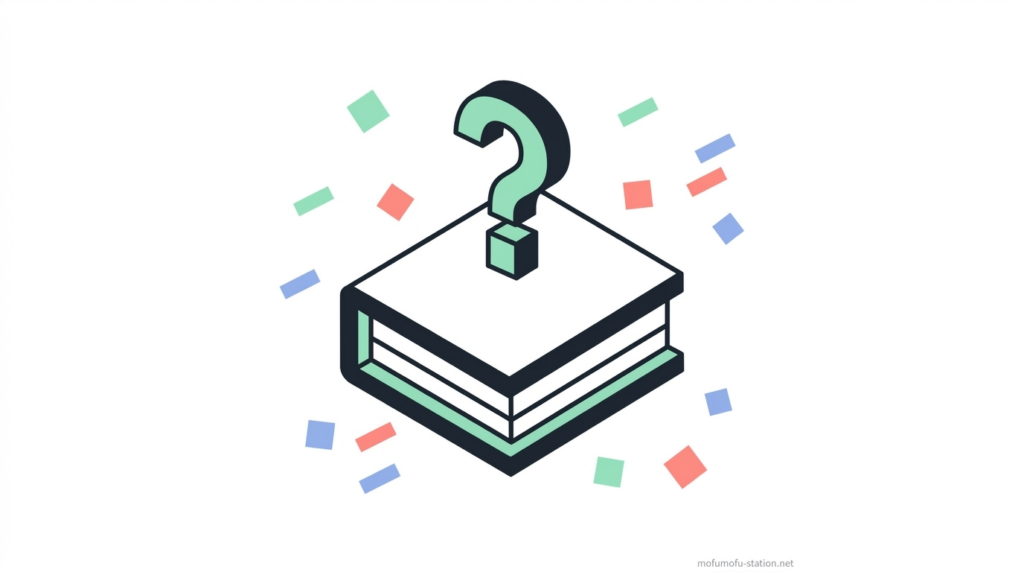 ?

mofumofu-station.net