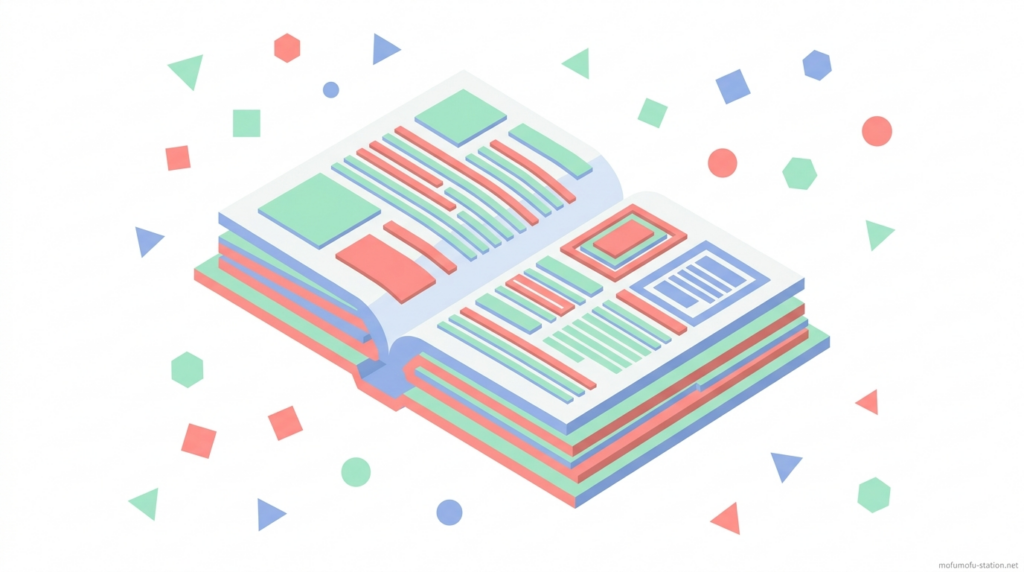 mofumofu-station.net