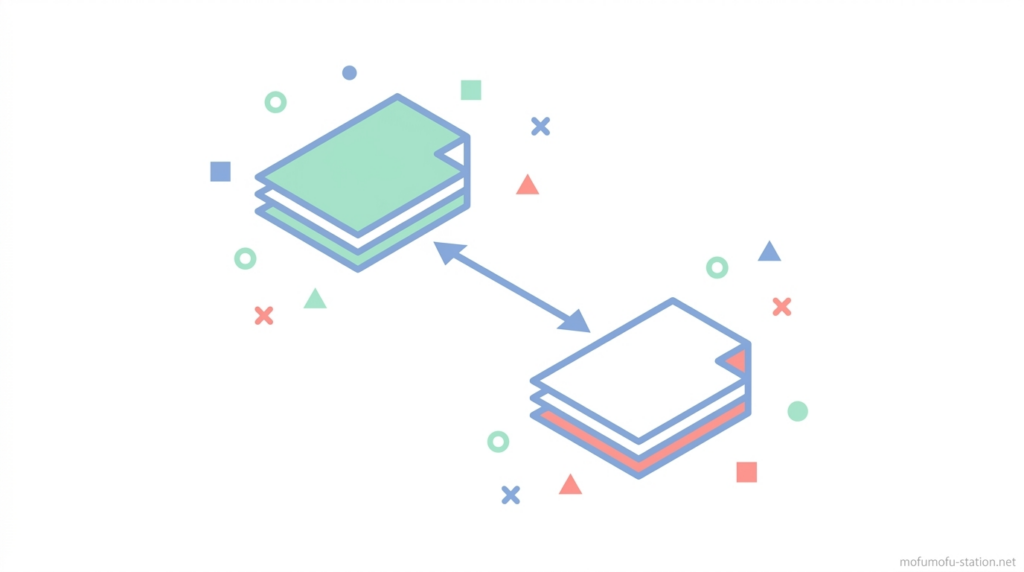 mofumofu-station.net