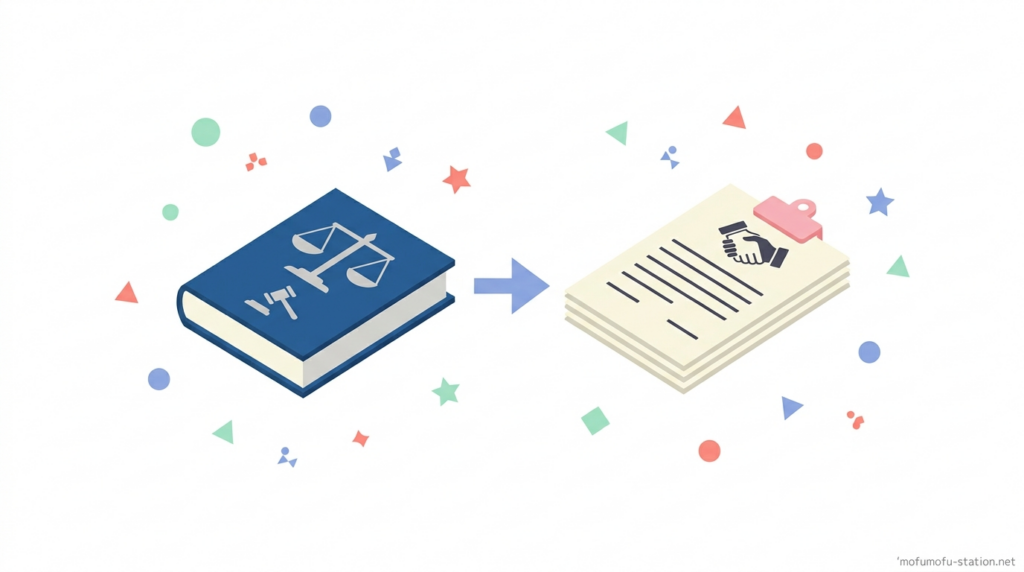 'mofumofu-station.net