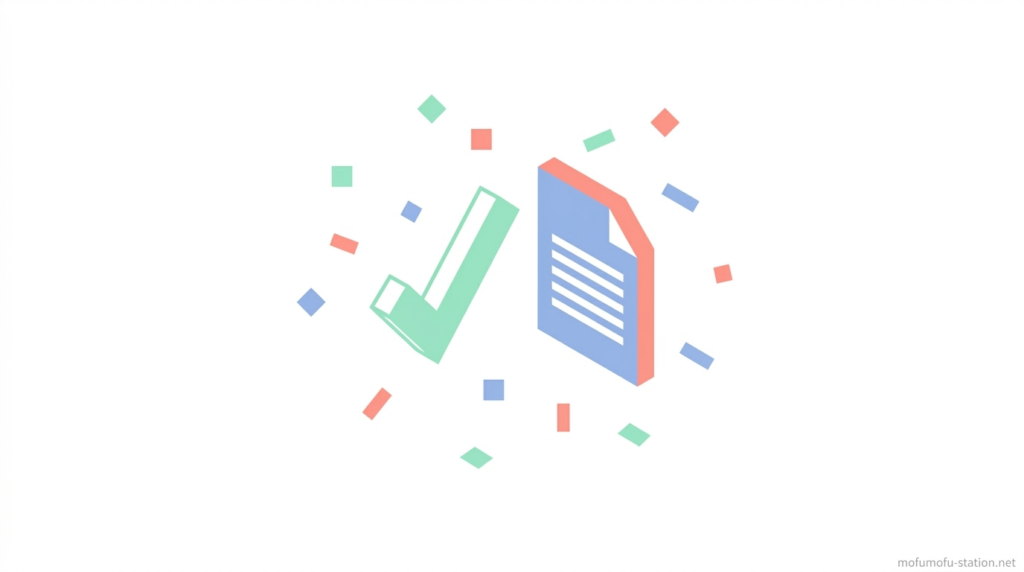 mofumofu-station.net