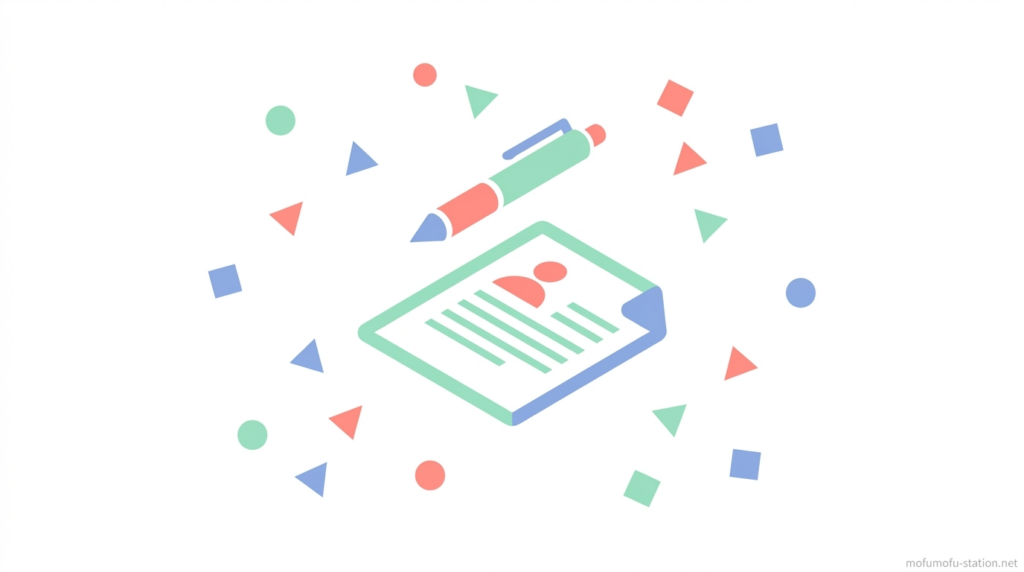 mofumofu-station.net