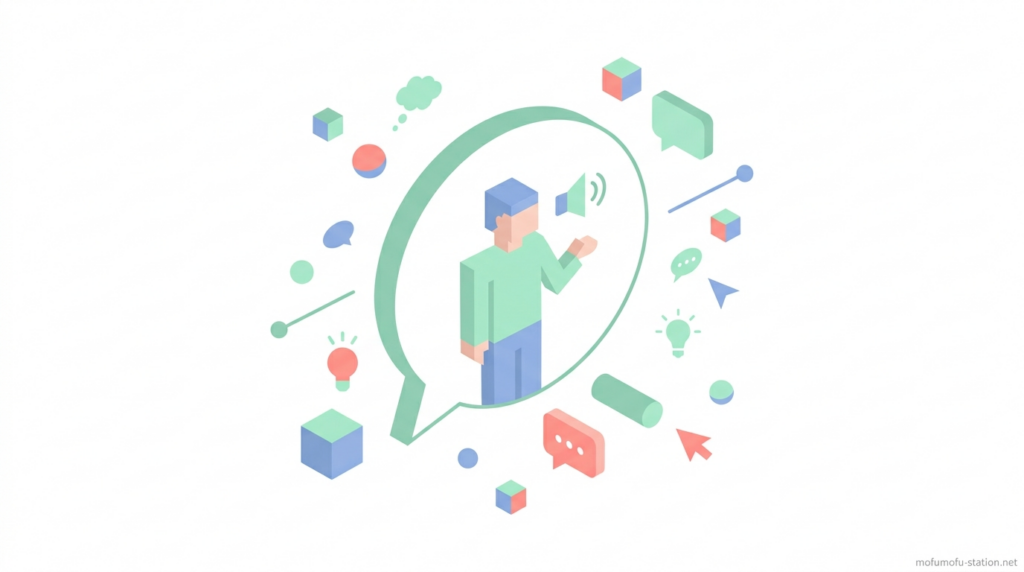 mofumofu-station.net