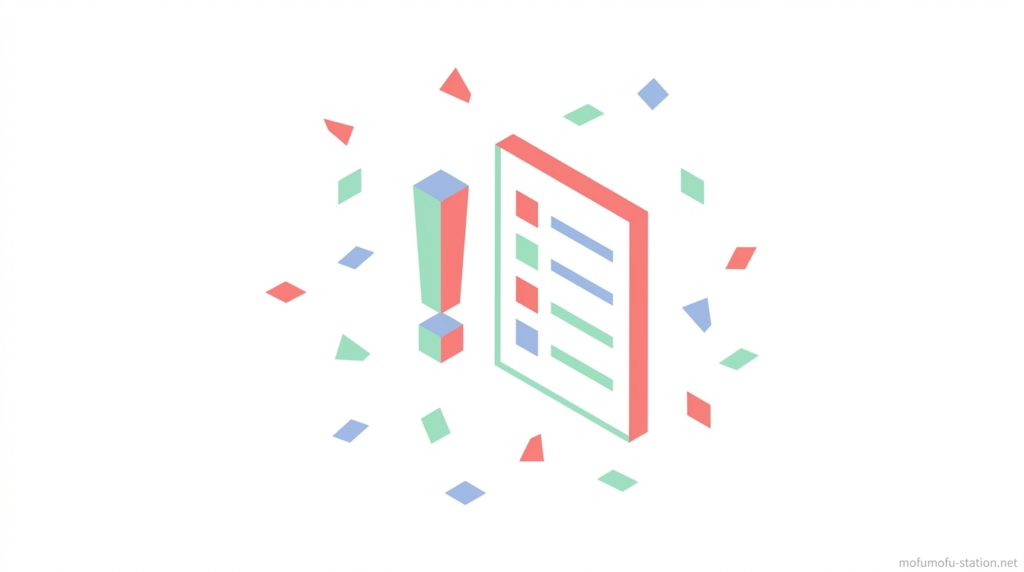 mofumofu-station.net