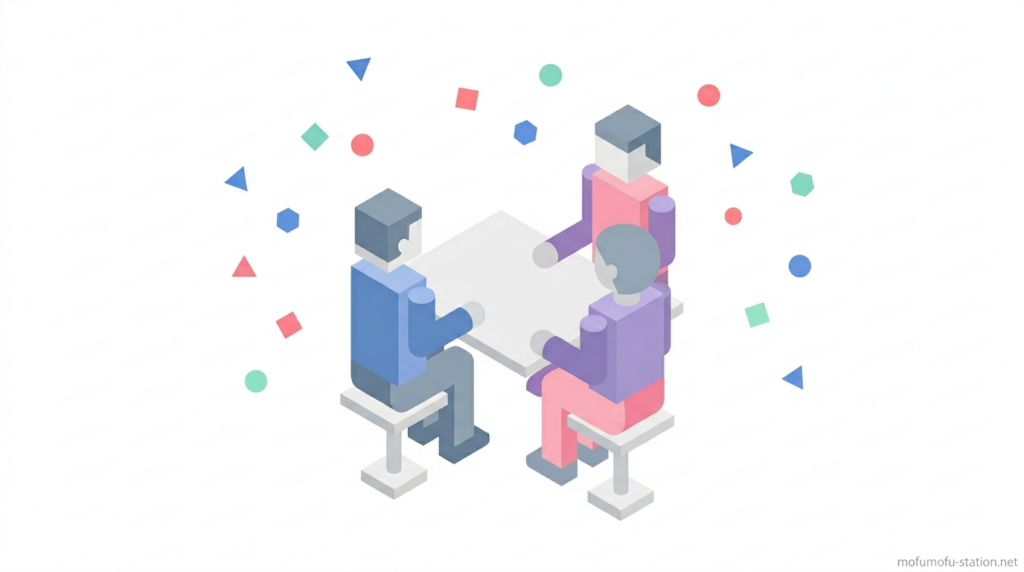 mofumofu-station.net