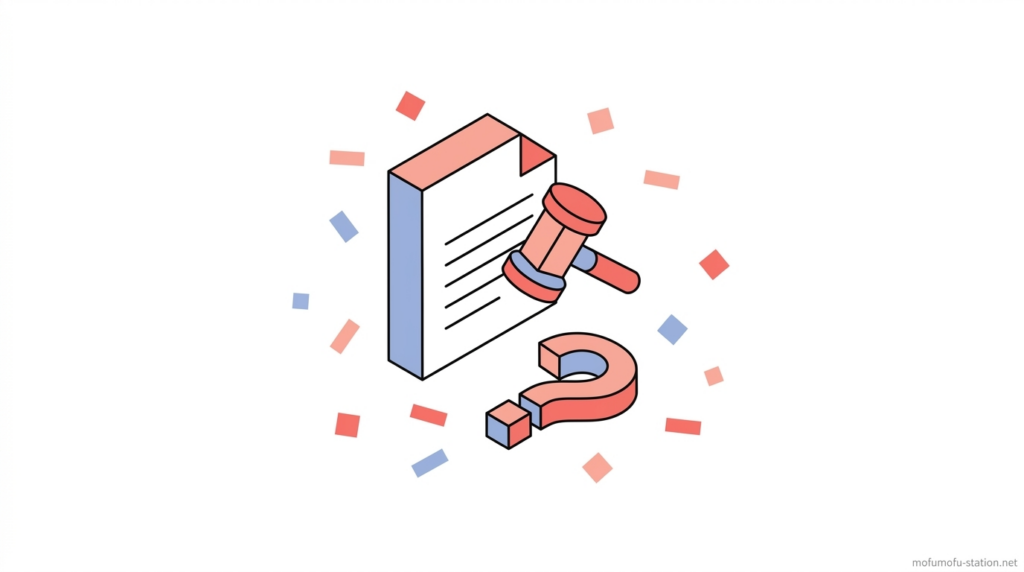 mofumofu-station.net