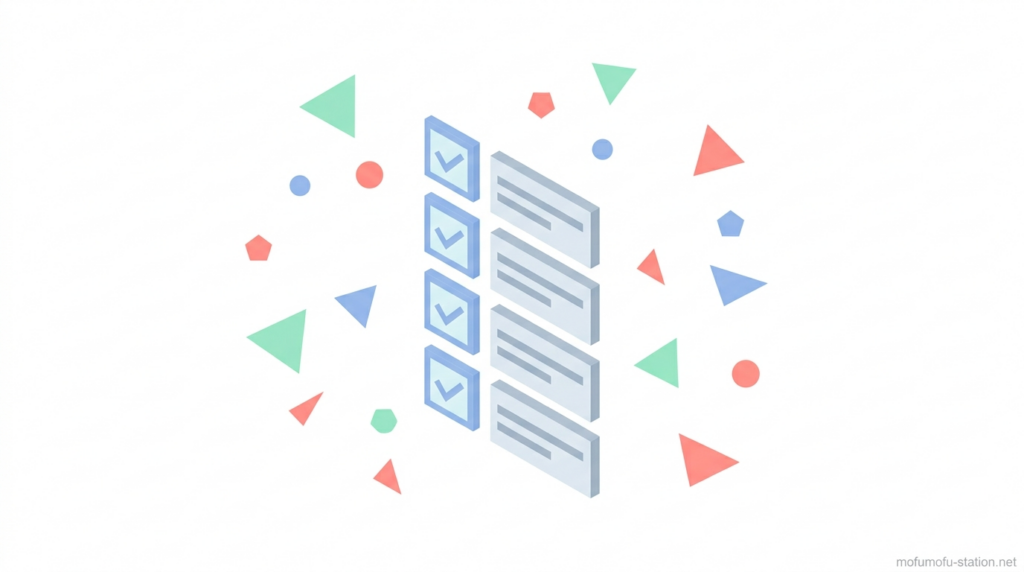 mofumofu-station.net