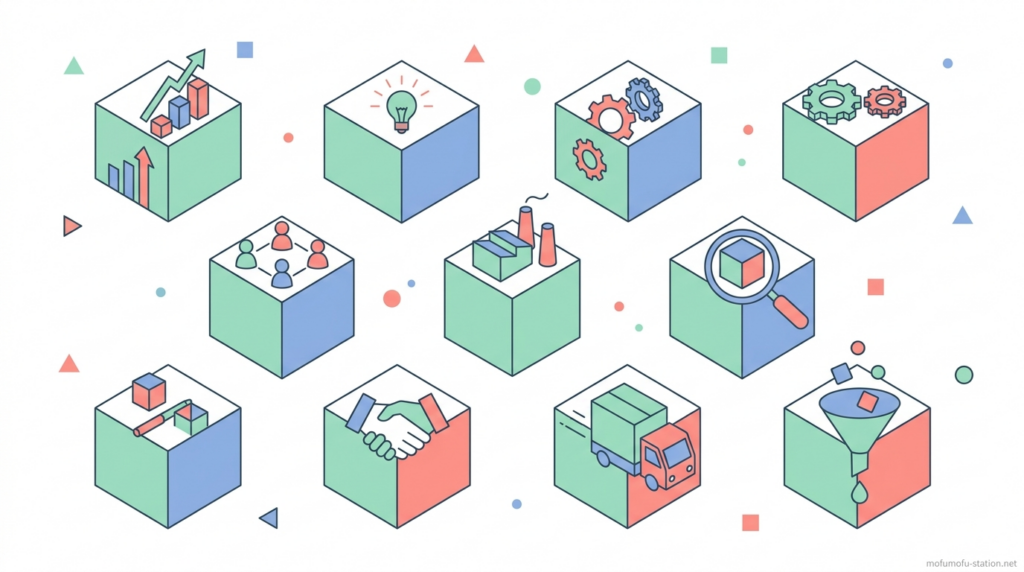 mofumofu-station.net