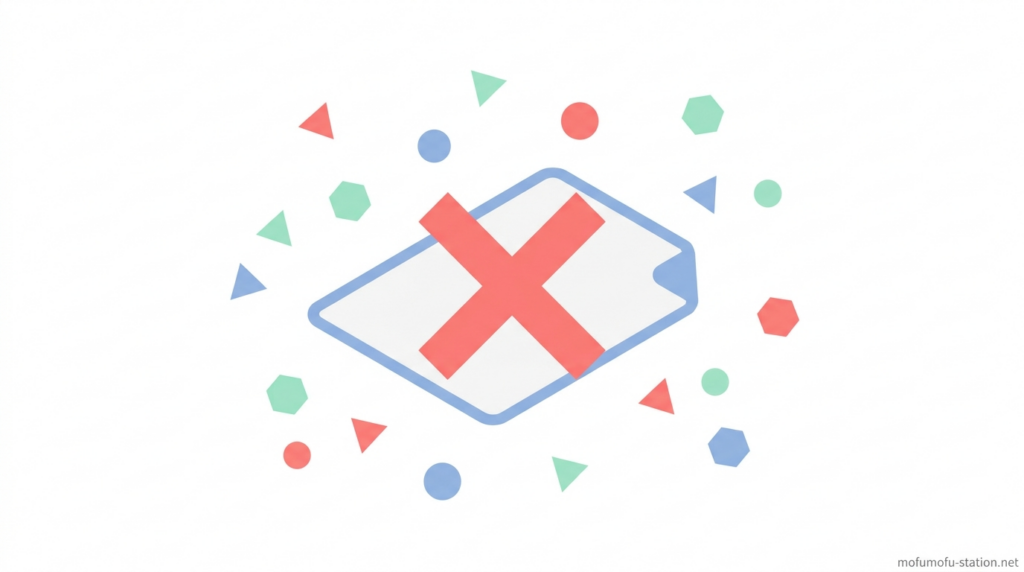 mofumofu-station.net