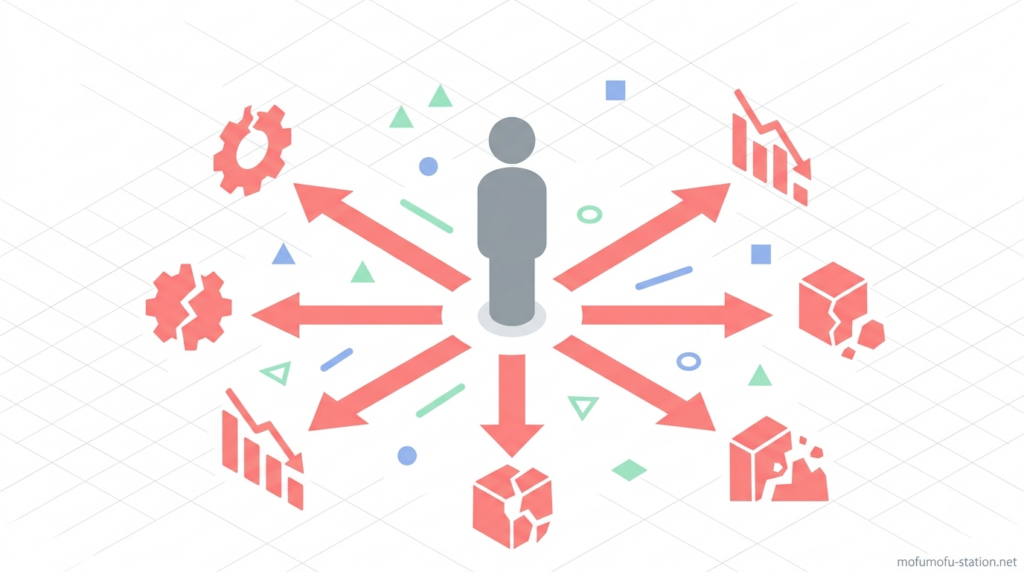 mofumofu-station.net