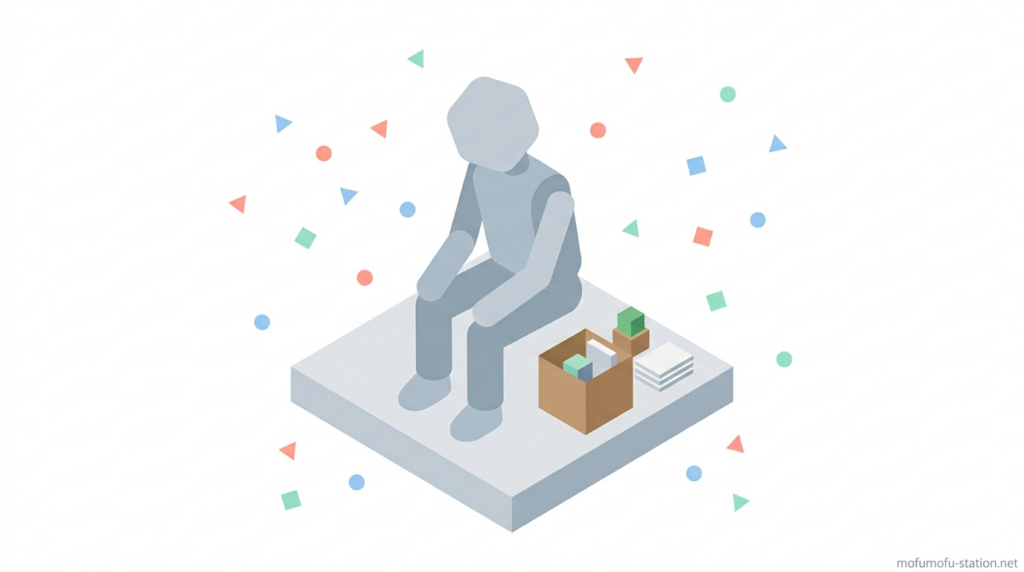 mofumofu-station.net