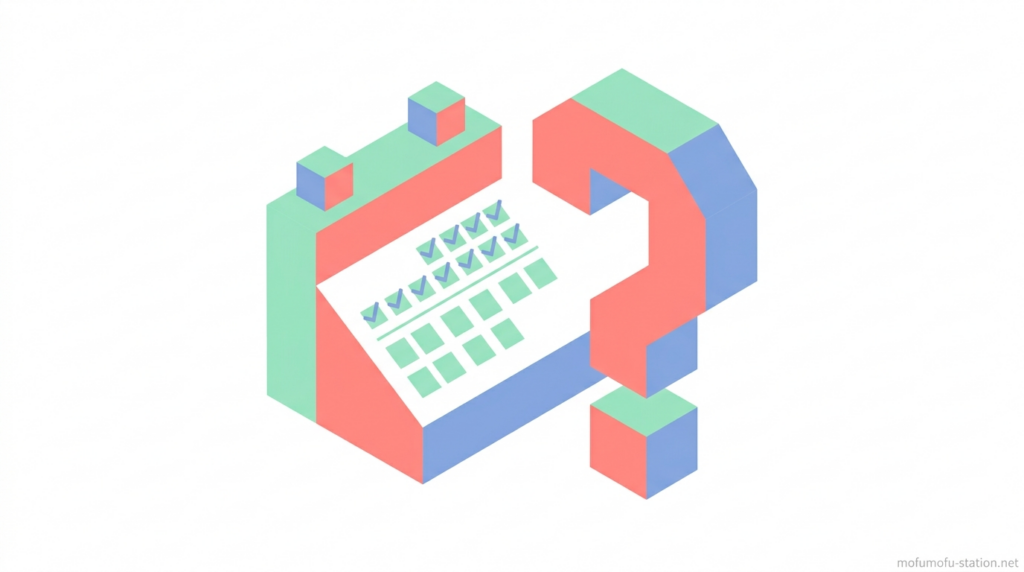 mofumofu-station.net