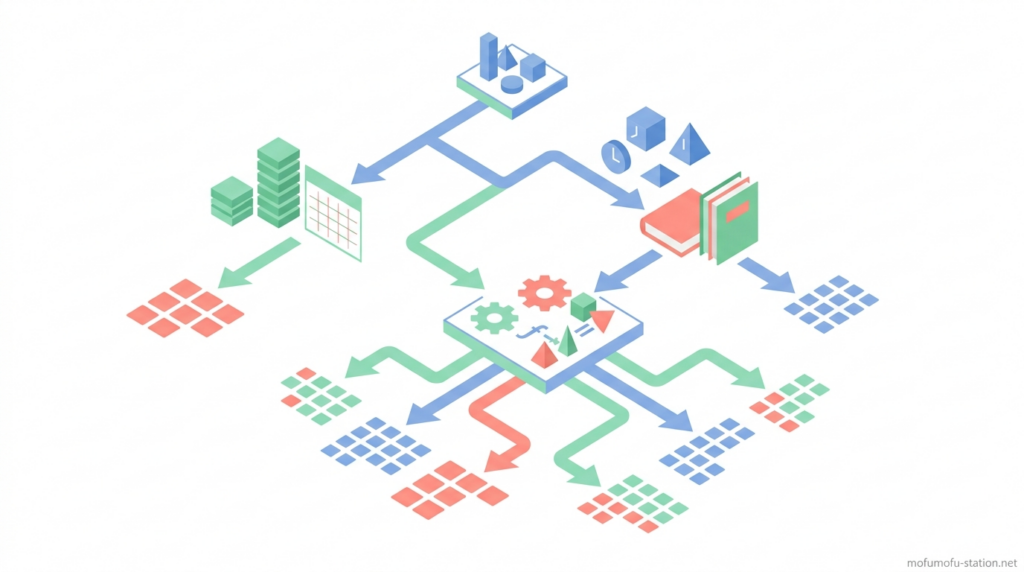 mofumofu-station.net