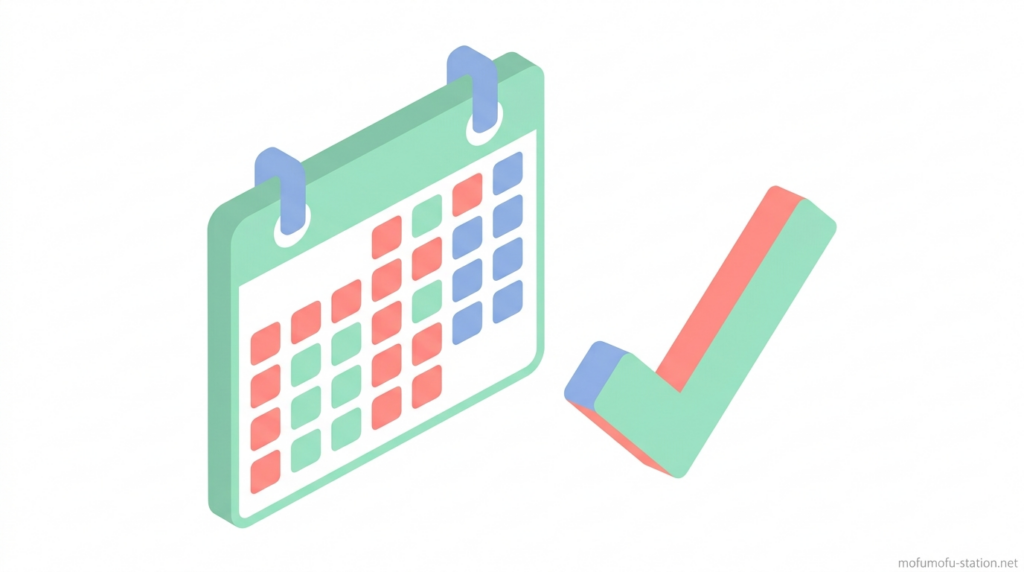 mofumofu-station.net