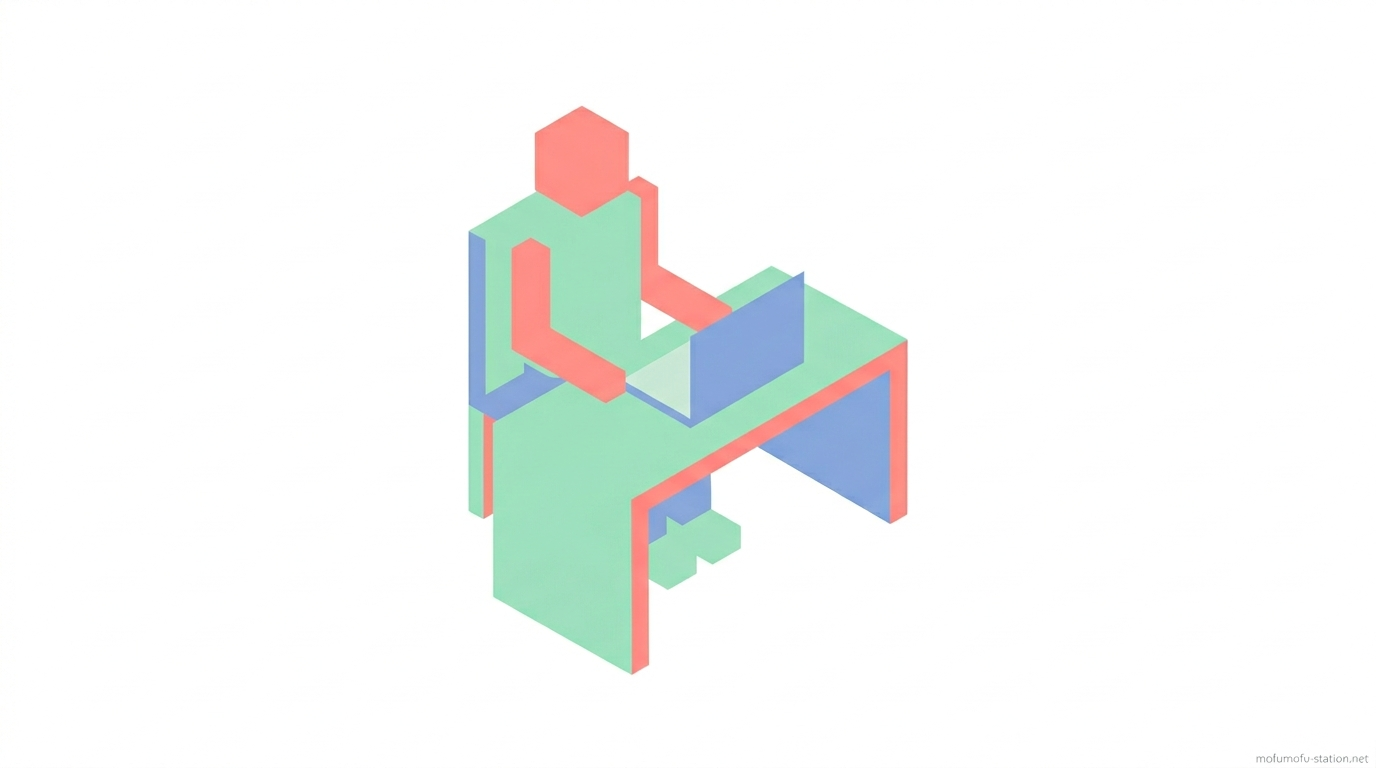 mofumofu-station.net