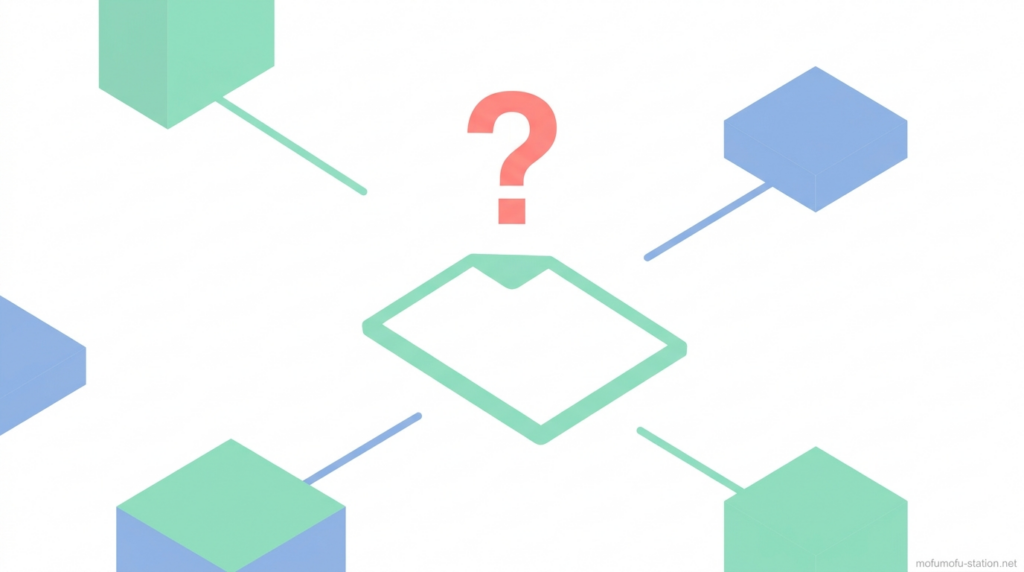 ?

mofumofu-station.net