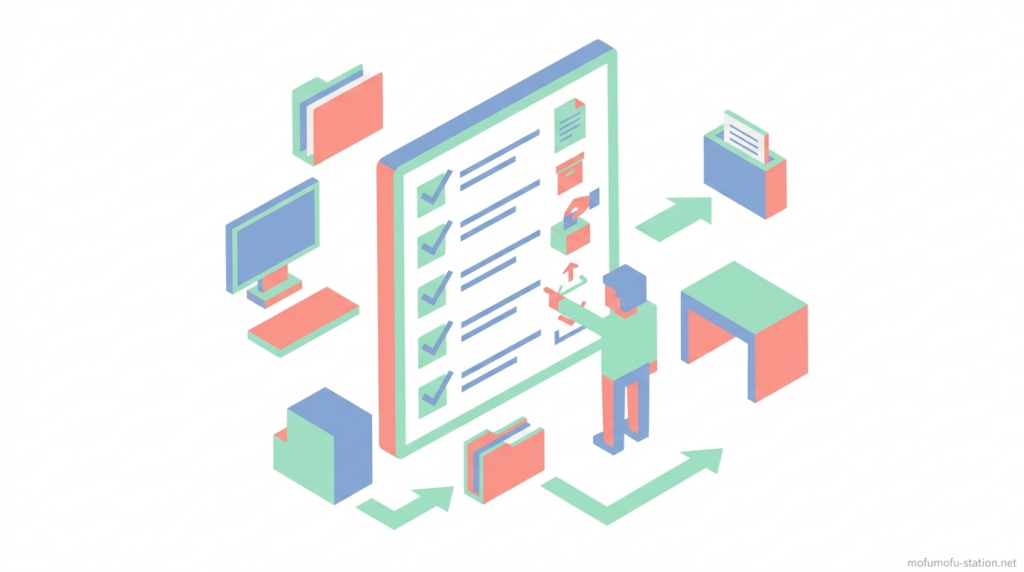 mofumofu-station.net