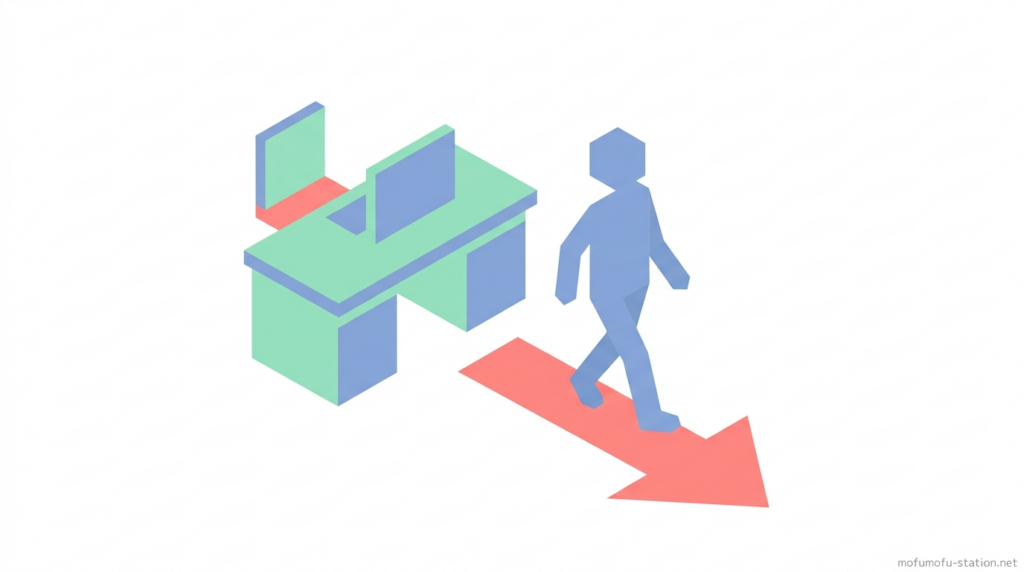 mofumofu-station.net