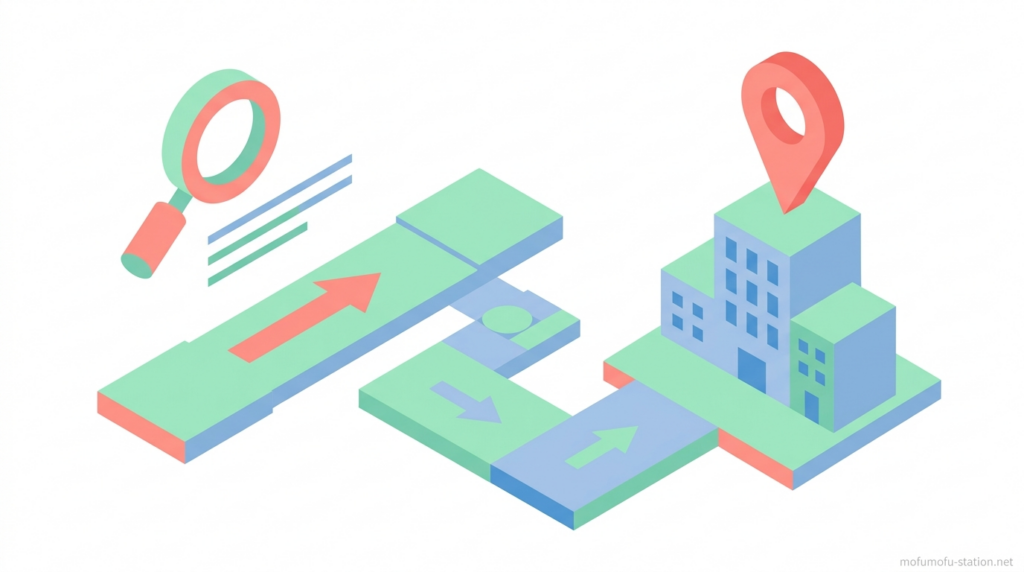 mofumofu-station.net