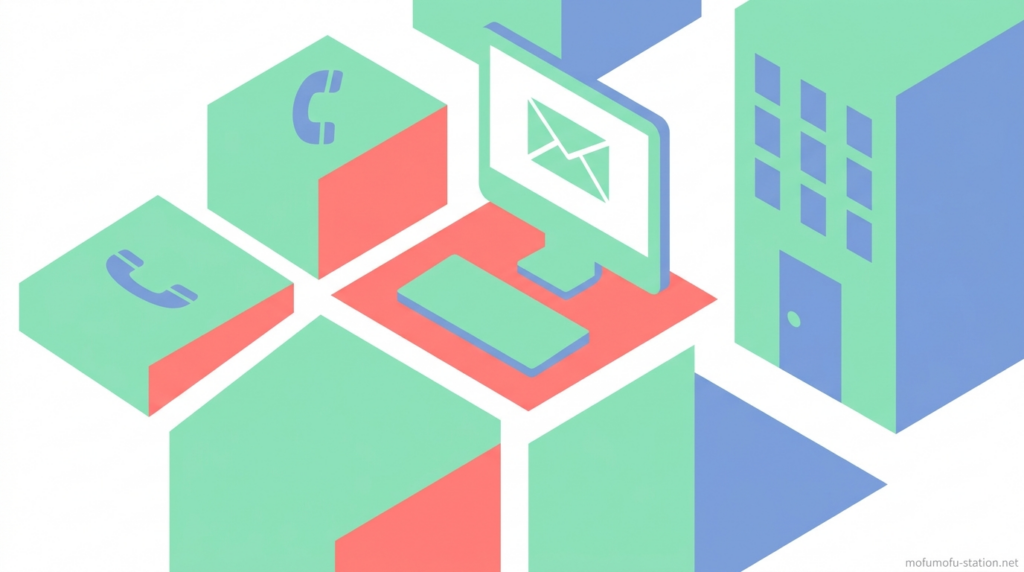 mofumofu-station.net