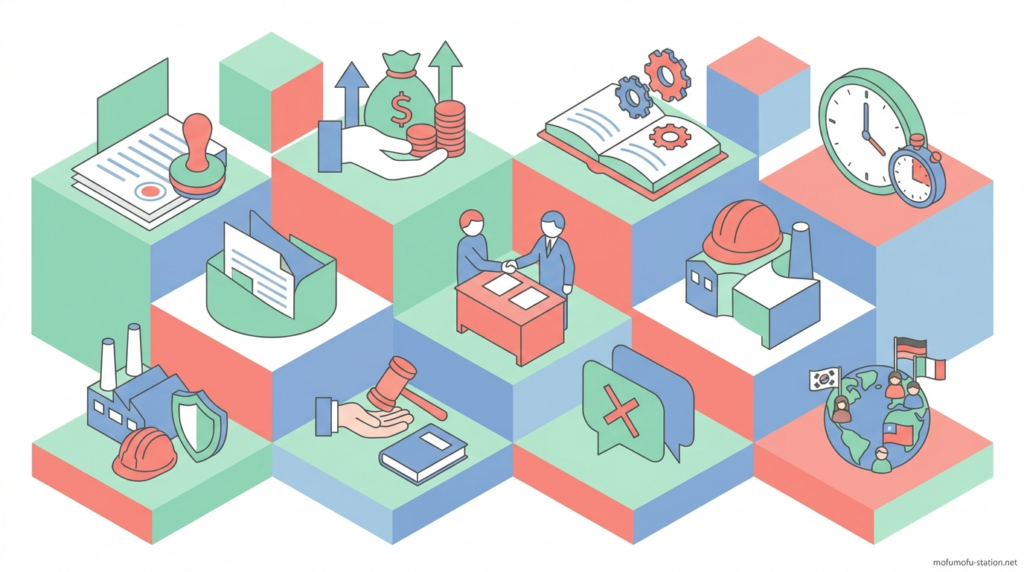 $

mofumofu-station.net