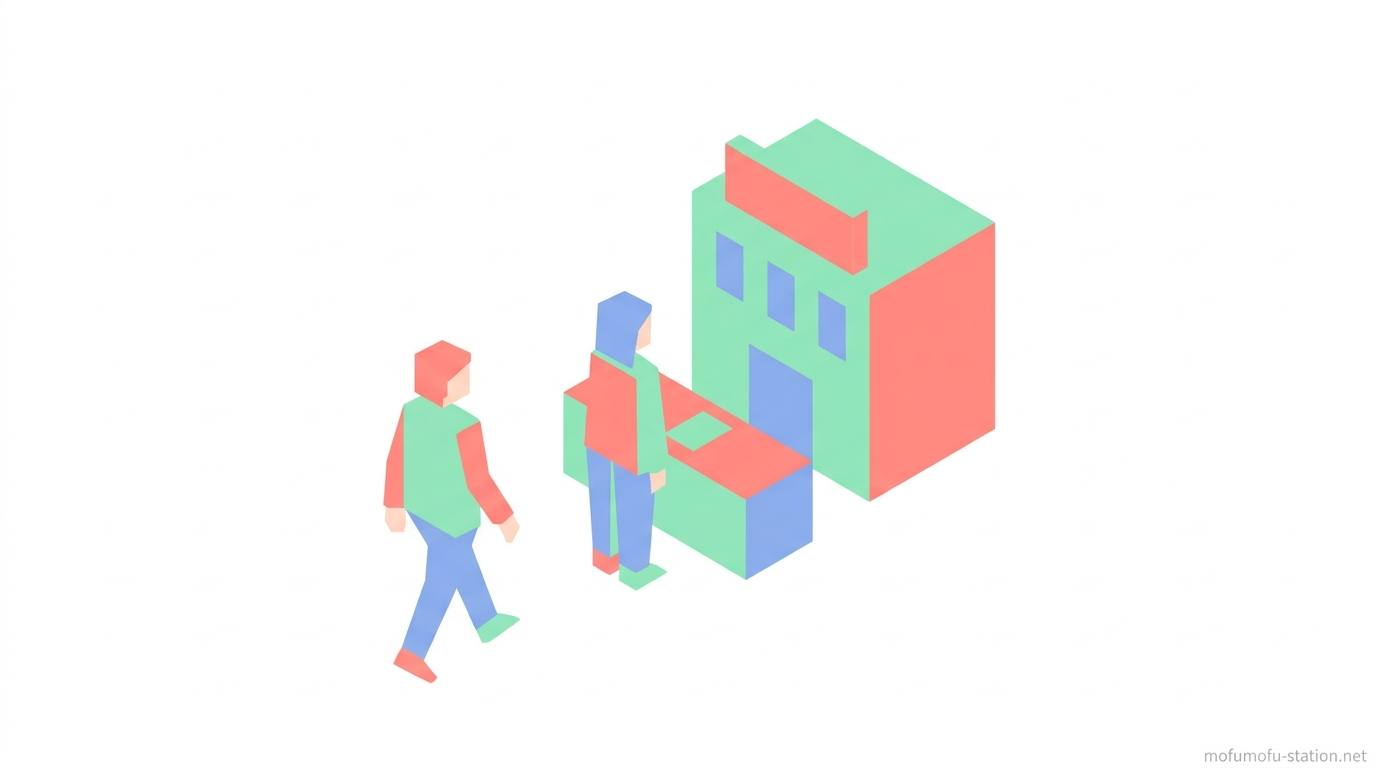 mofumofu-station.net