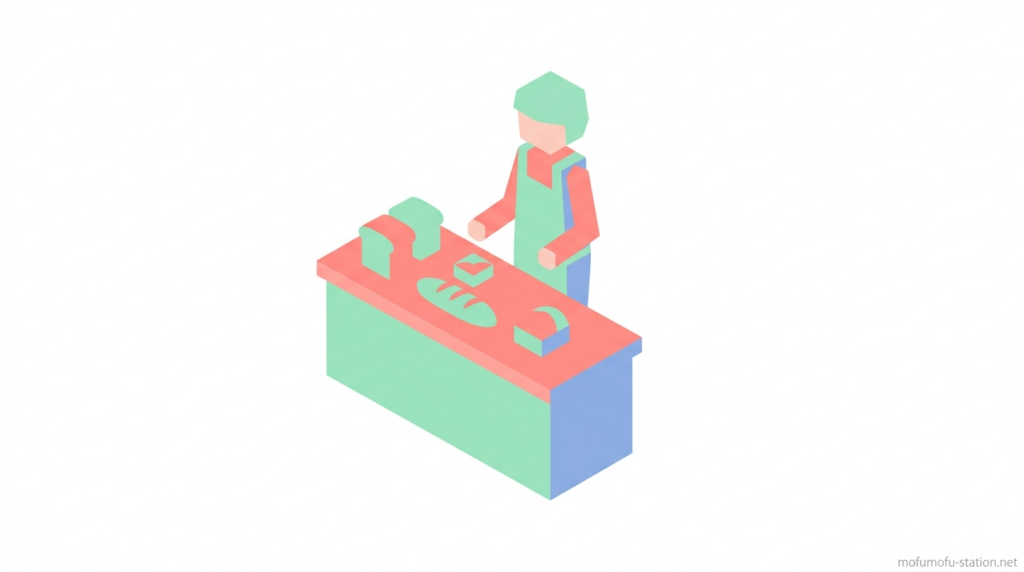 mofumofu-station.net