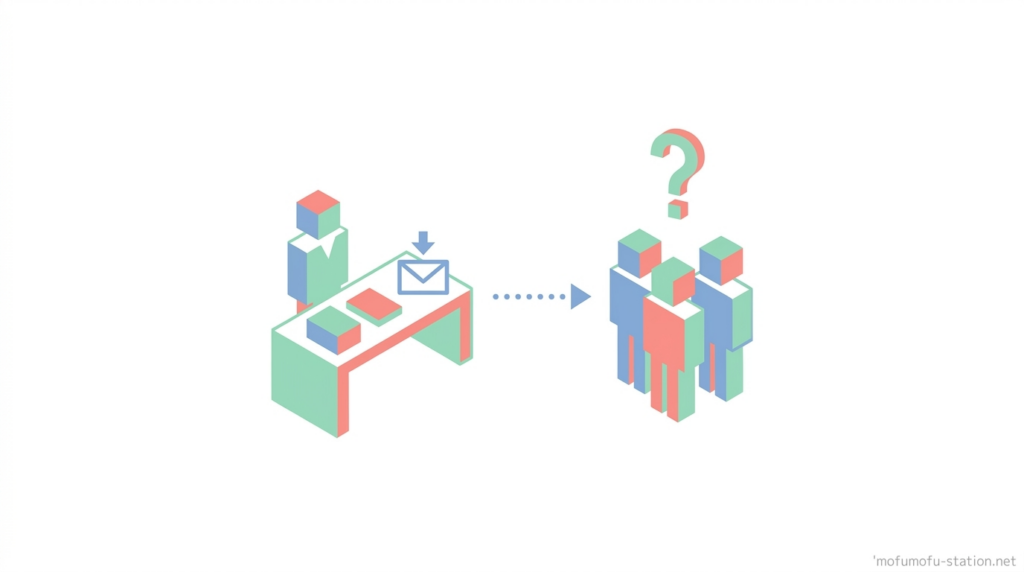 ?

'mofumofu-station.net