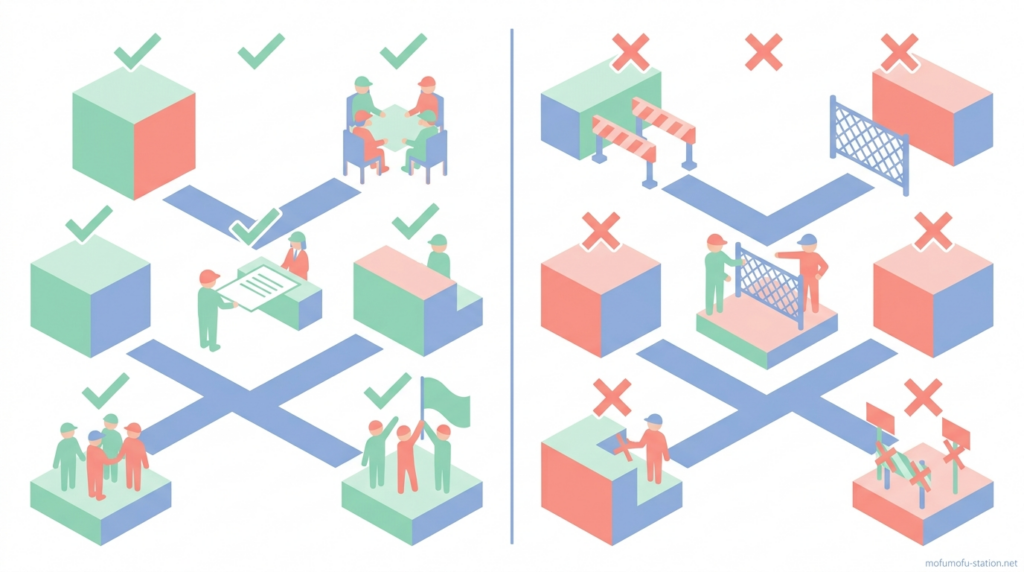 mofumofu-station.net