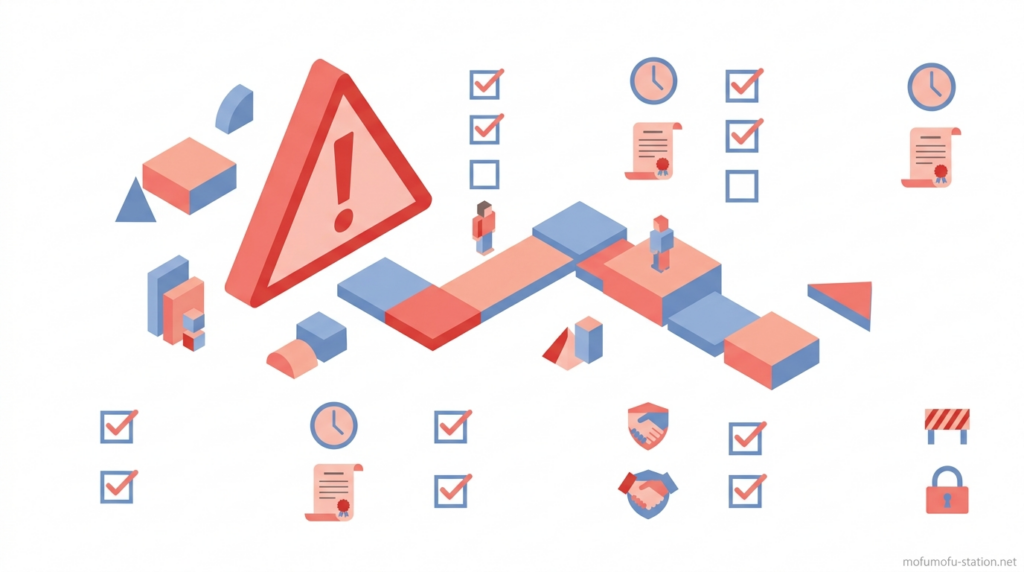 mofumofu-station.net