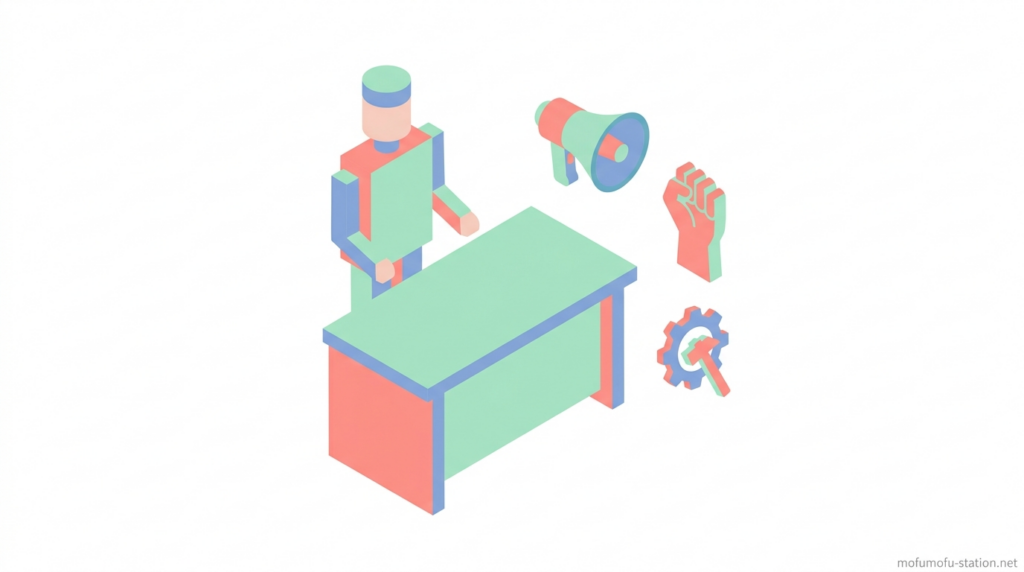 mofumofu-station.net